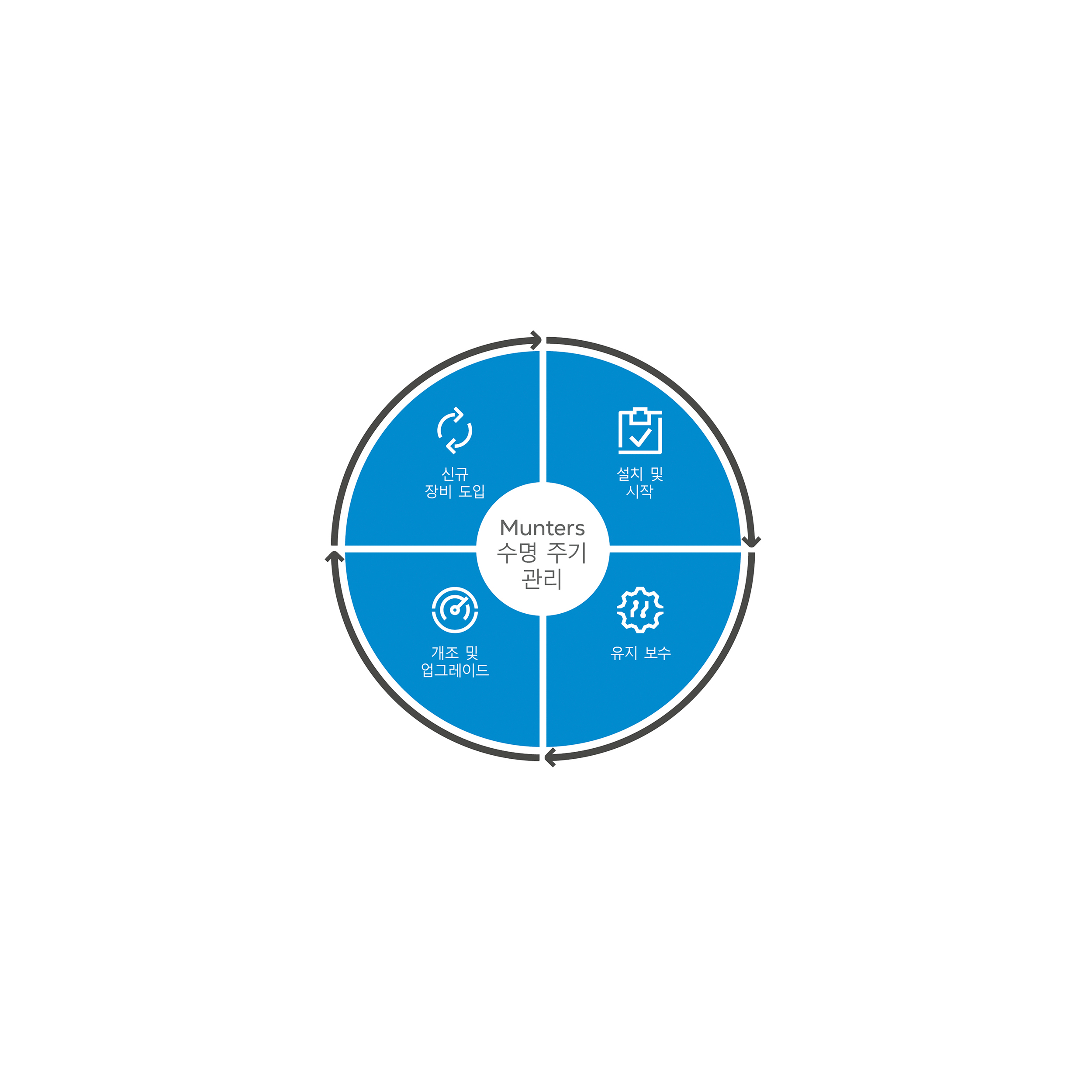 신규
장비 도입

설치 및
시작

Munters
수명 주기
관리

개조 및
업그레이드

유지 보수